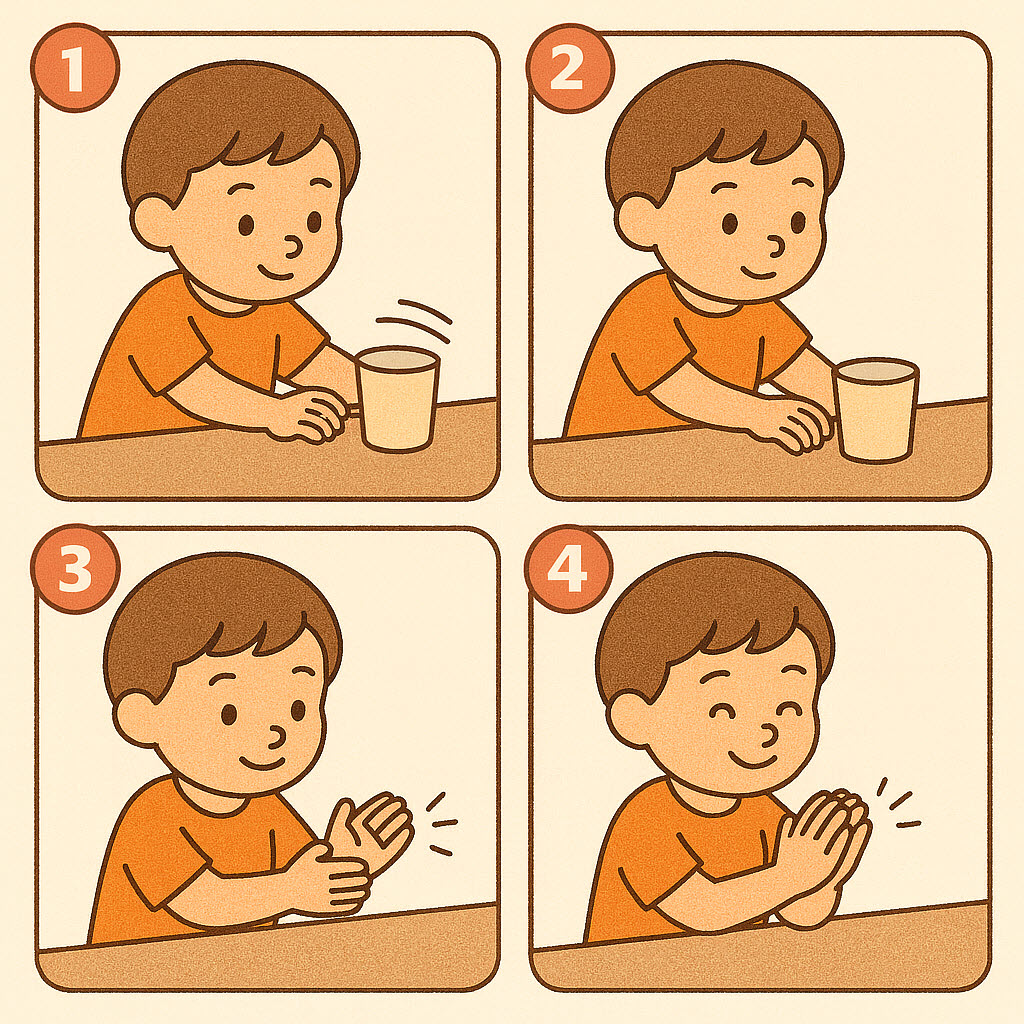 1

2

3

4